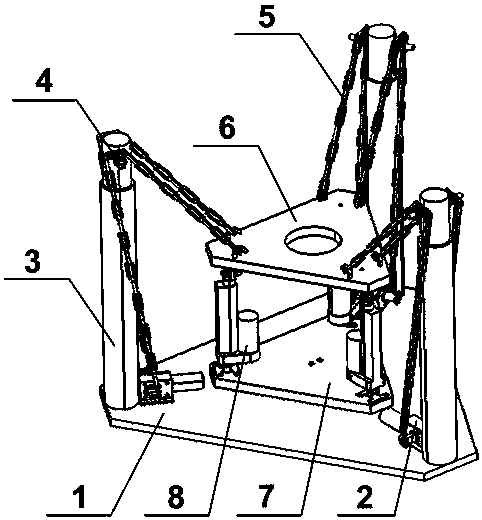 5
4
6
3
1
8
7
2