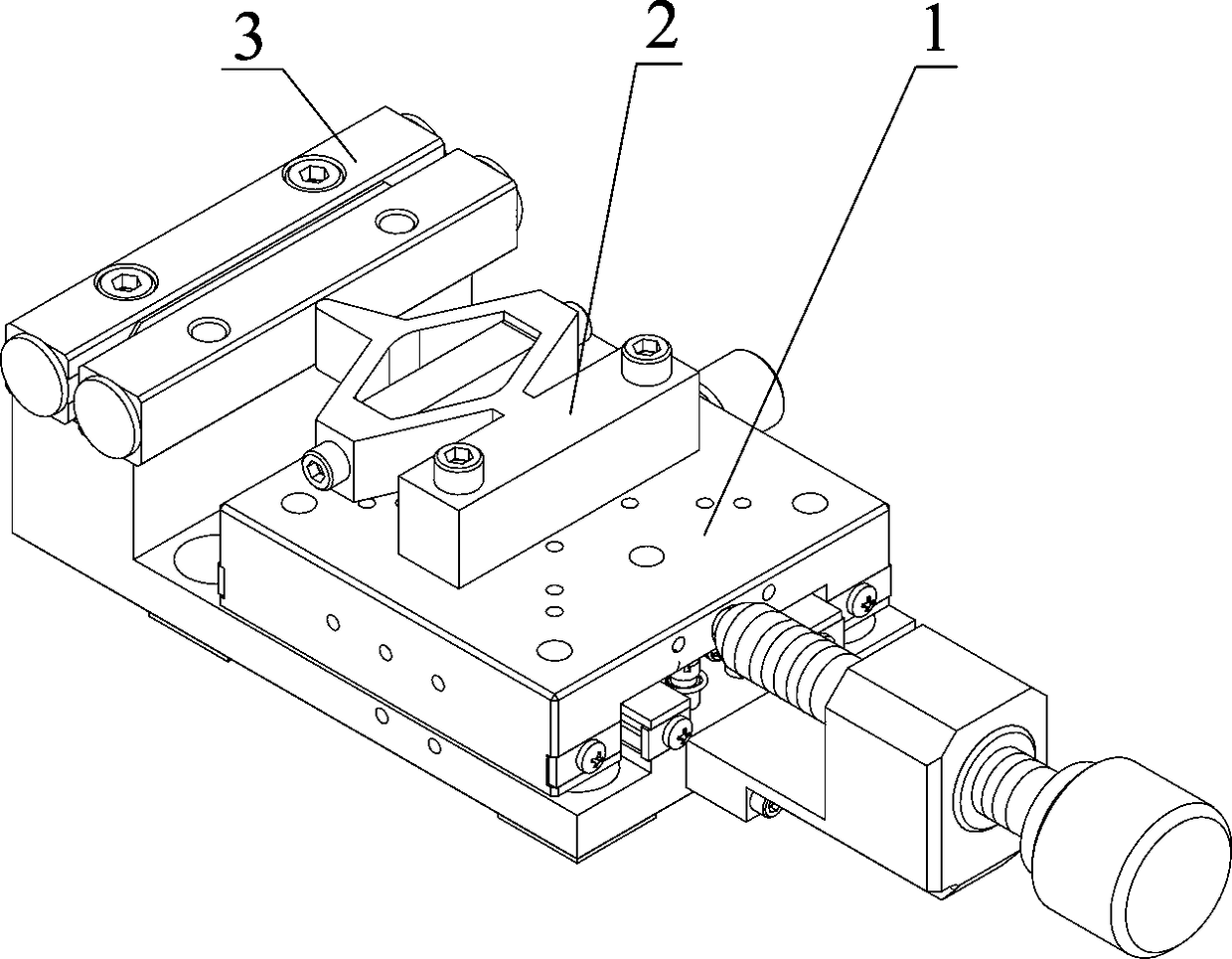 3
2
1