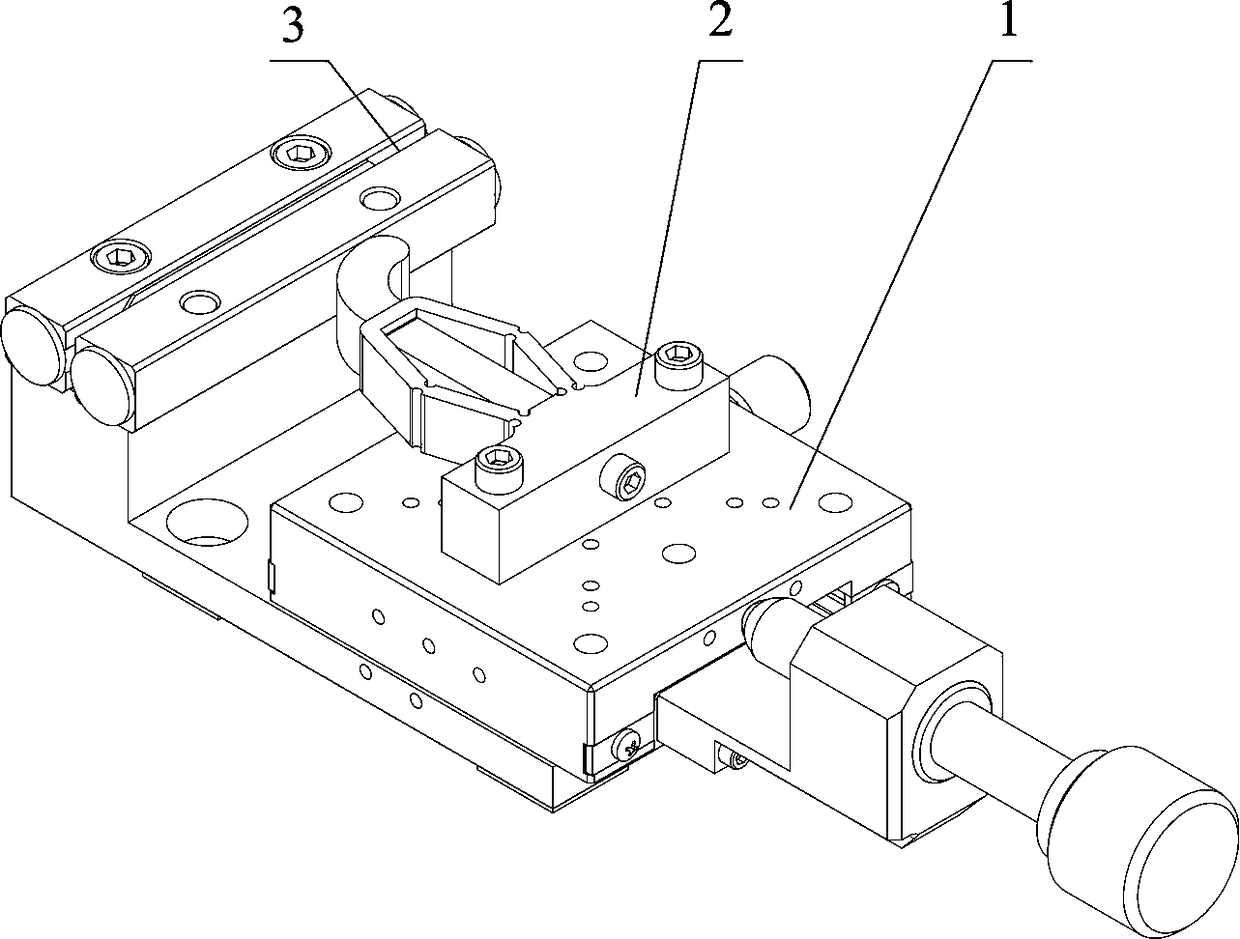 3
2
1