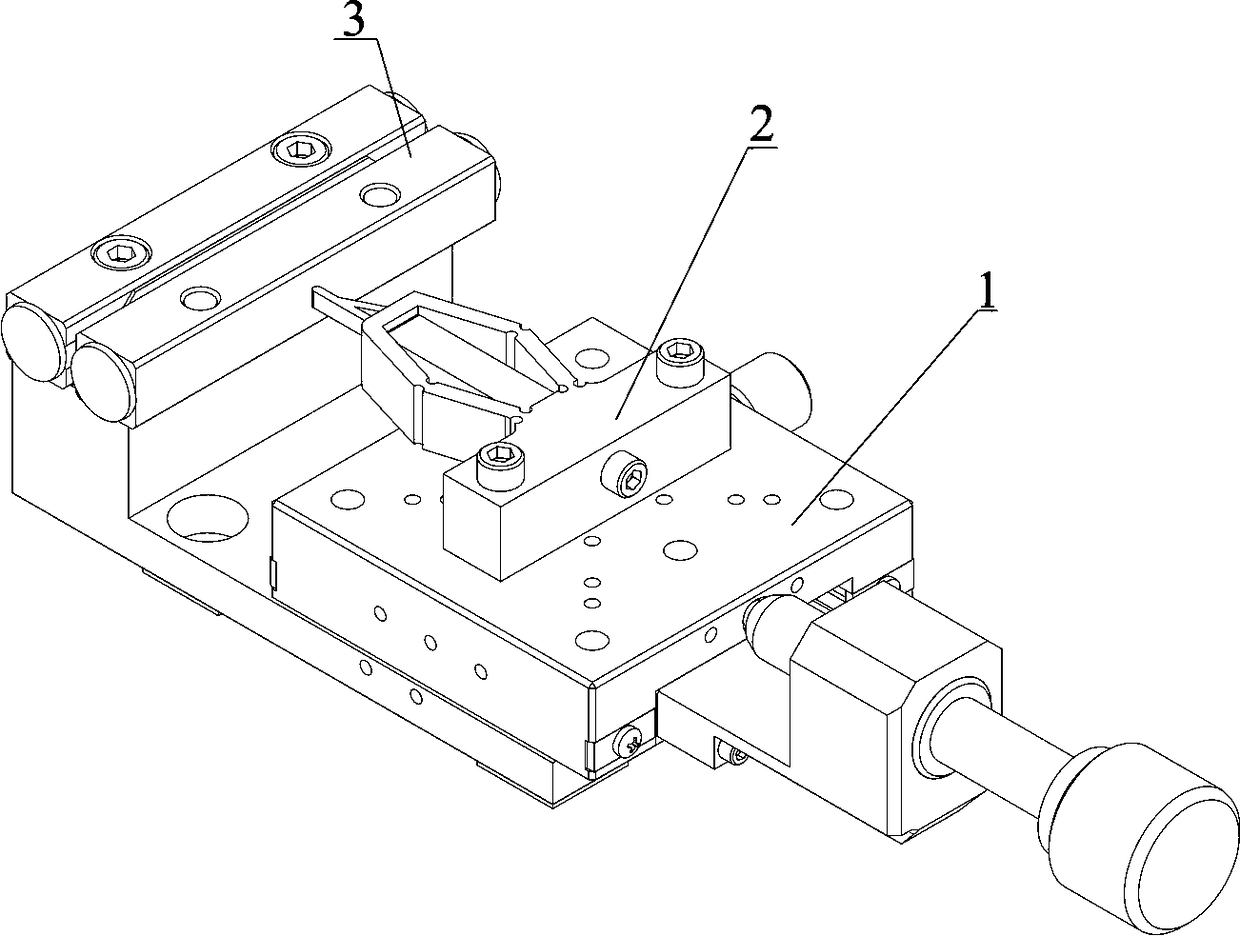 3
2
1