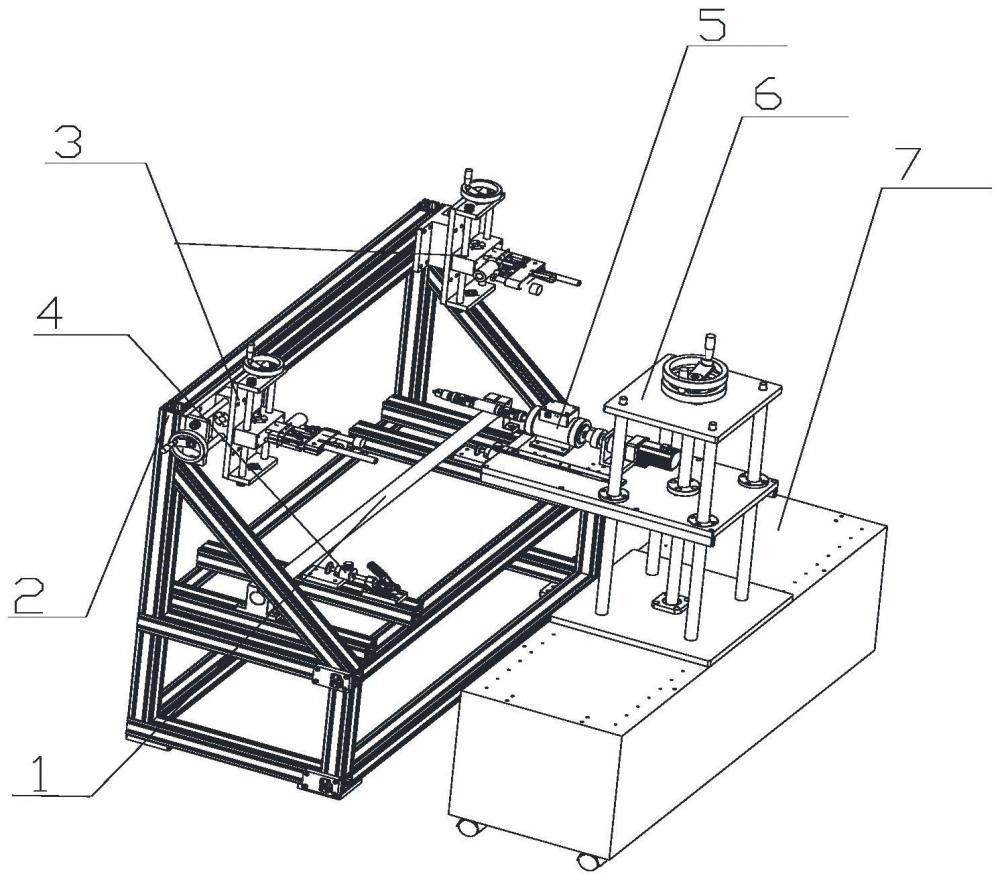 5
6
3
7
4
2
1