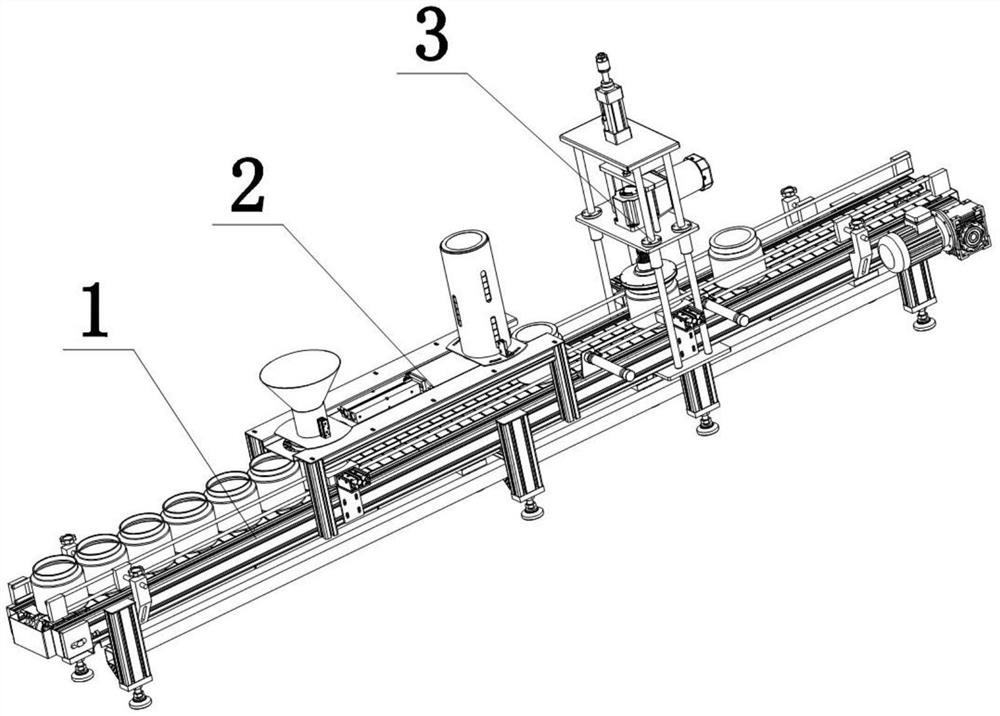 3
2
1