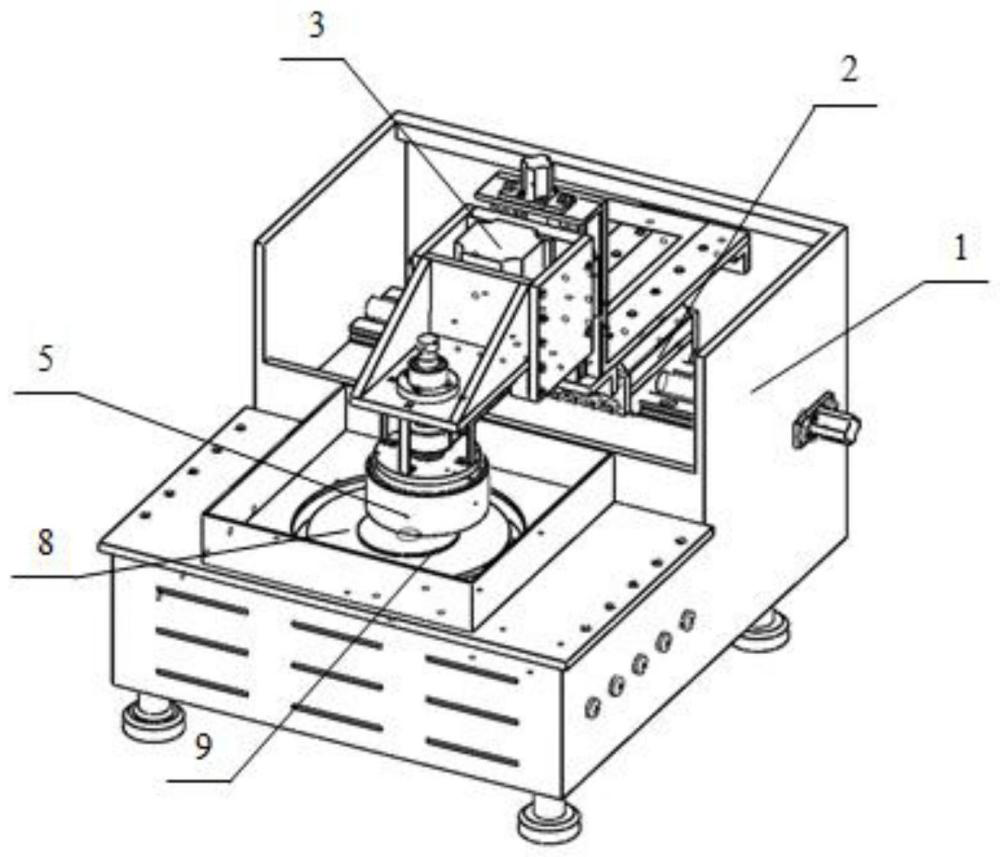 3
2
1
5
8
9