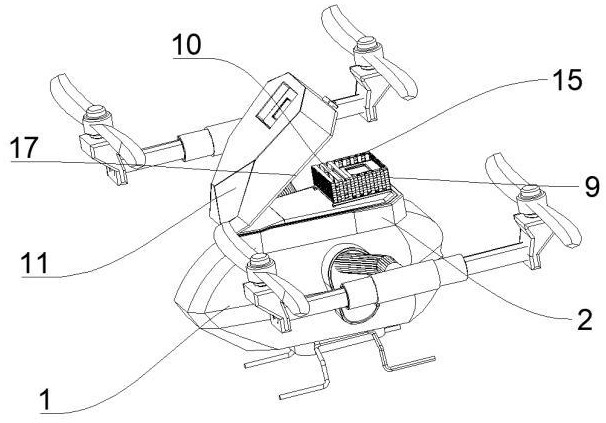 10
15
17
9
11
2
1