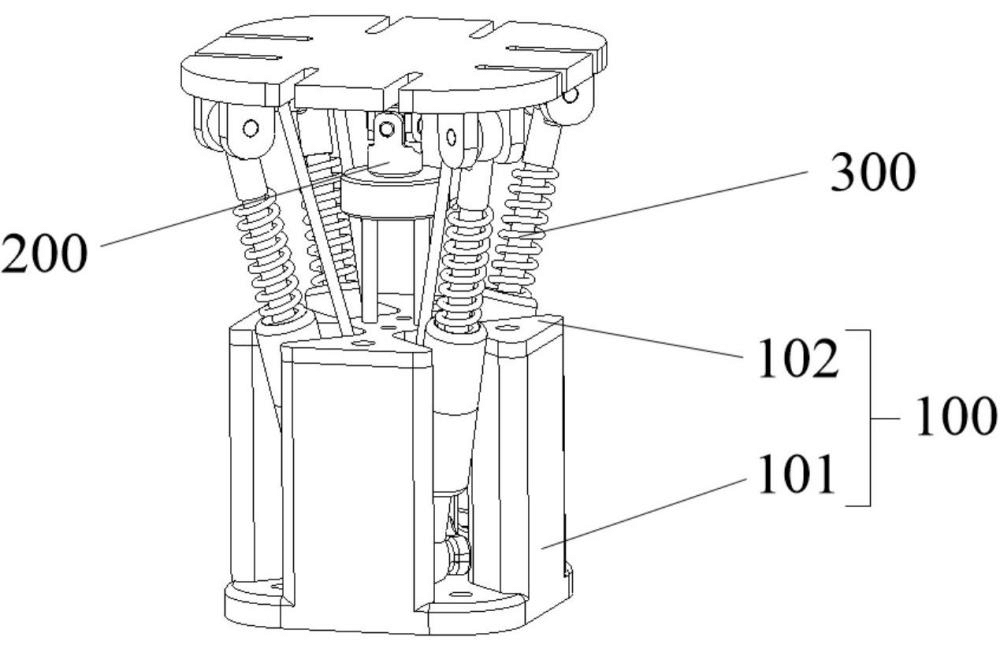 300
200
102
100
101