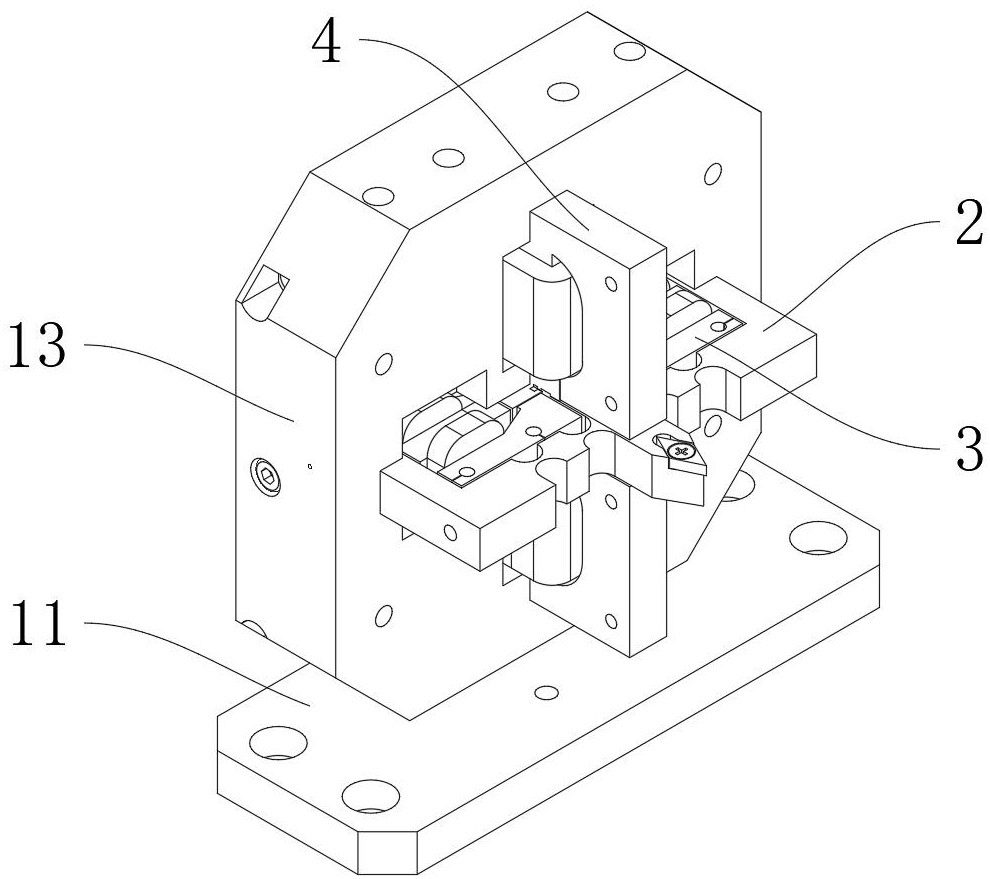 4
2
13
3
11