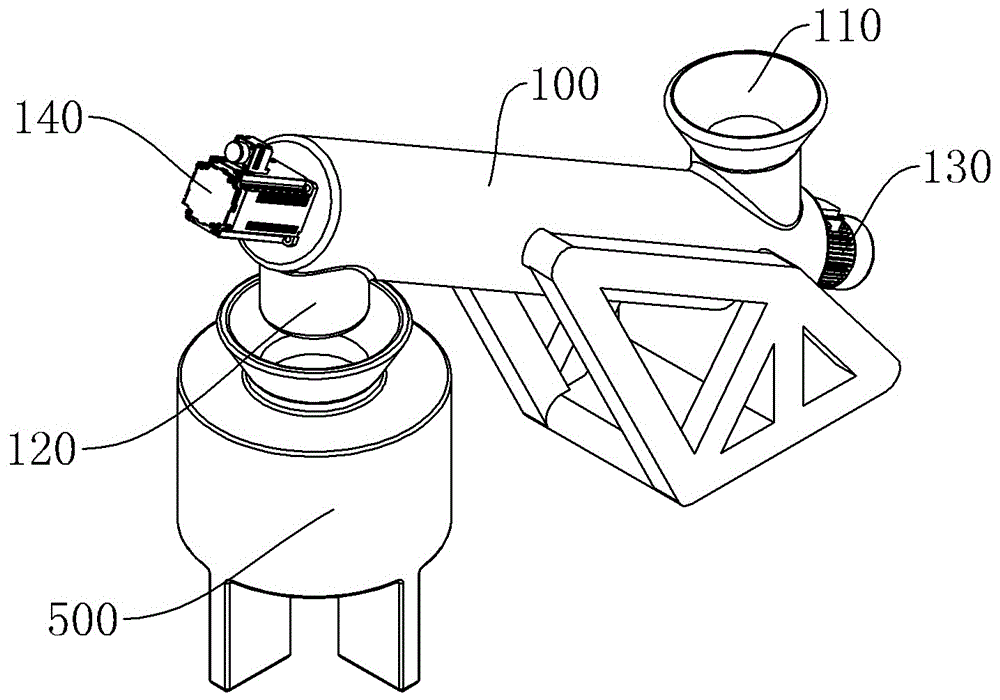 110
100
140
130
120
500