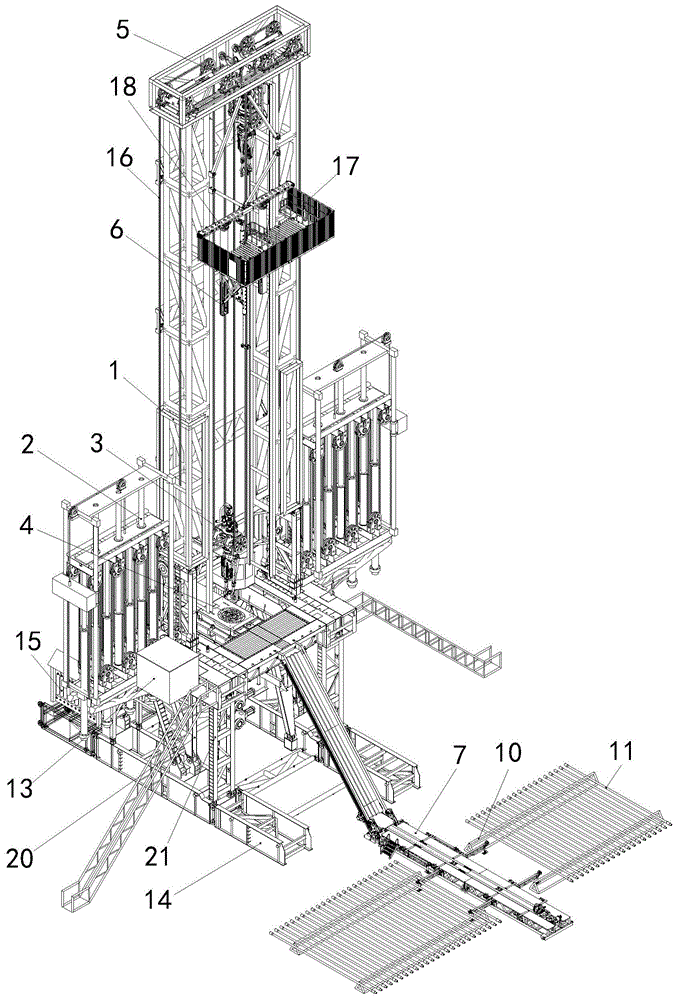 5
18
16
17
6
1
2
3
4
15
13
20
21
14
7
10
11